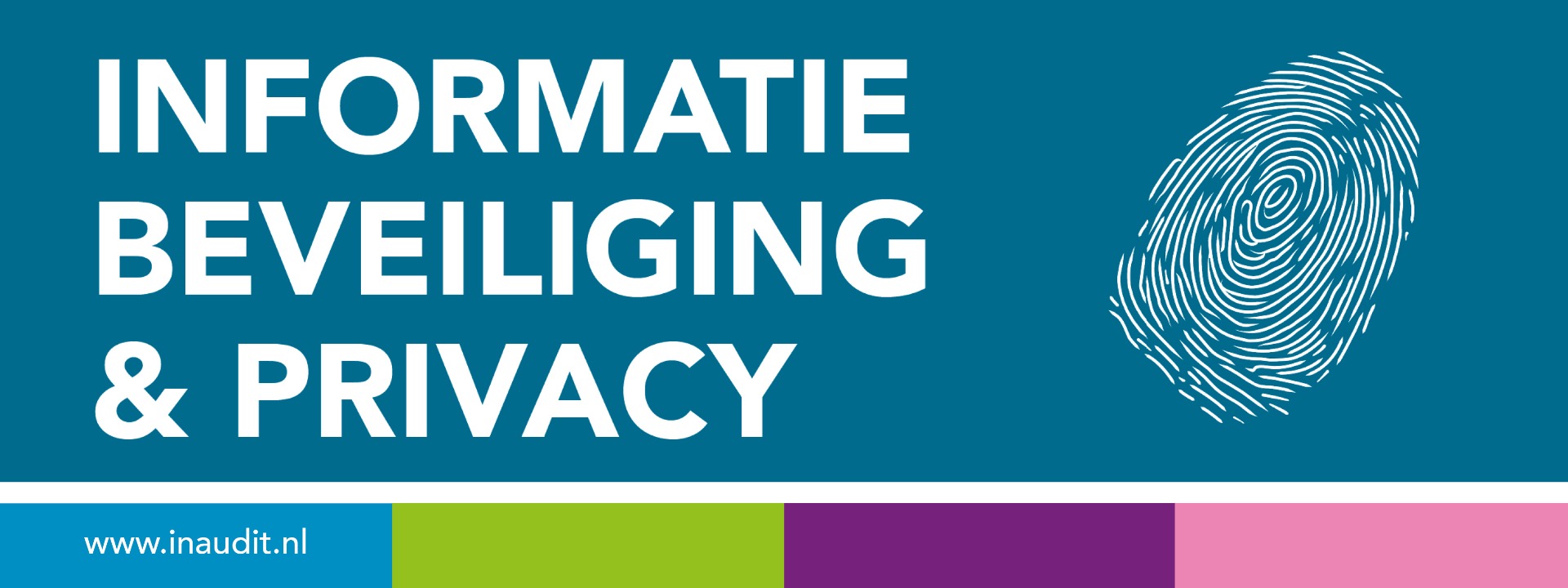 INFORMATIE
BEVEILIGING
& PRIVACY

www.inaudit.nl